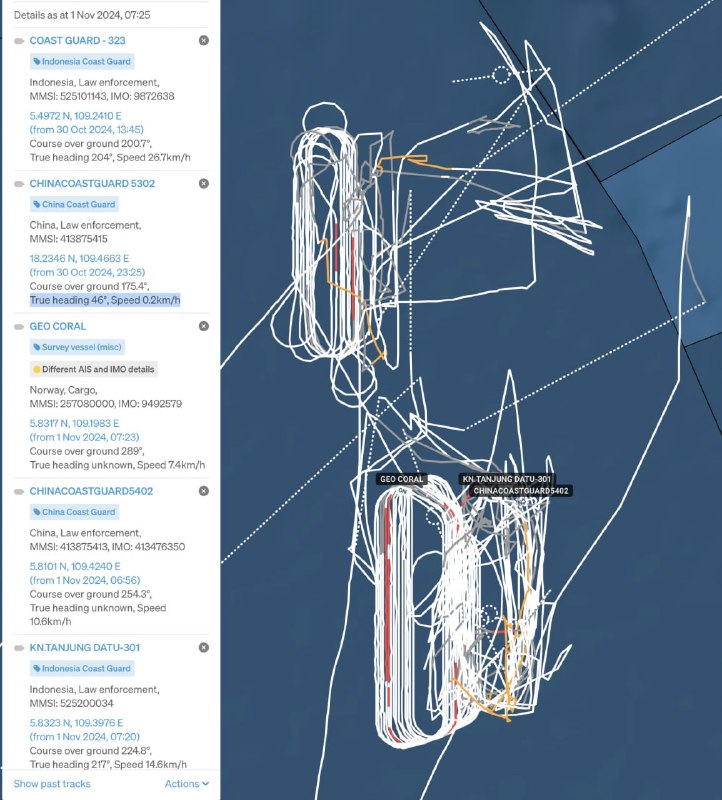 Details as at 1 Nov 2024, 07:25

COAST GUARD - 323

Indonesia Coast Guard

Indonesia, Law enforcement, MMSI: 525101143, IMO: 9872638

5.4972 N, 109.2410 E (from 30 Oct 2024, 13:45)

Course over ground 200.7°, True heading 204°, Speed 26.7km/h

CHINACOASTGUARD 5302

China Coast Guard

China, Law enforcement, MMSI: 413875415

18.2346 N, 109.4663 E (from 30 Oct 2024, 23:25)

Course over ground 175.4°, True heading 46°, Speed 0.2km/h

GEO CORAL

Survey vessel (misc)

Different AIS and IMO details

Norway, Cargo, MMSI: 257080000, IMO: 9492579

5.8317 N, 109.1983 E (from 1 Nov 2024, 07:23)

Course over ground 289°, True heading unknown, Speed 7.4km/h

CHINACOASTGUARD5402

China Coast Guard

China, Law enforcement, MMSI: 413875413, IMO: 413476350

5.8101 N, 109.4240 E (from 1 Nov 2024, 06:56)

Course over ground 254.3°, True heading unknown, Speed 10.6km/h

KN.TANJUNG DATU-301

Indonesia Coast Guard

Indonesia, Law enforcement, MMSI: 525200034

5.8323 N, 109.3976 E (from 1 Nov 2024, 07:20)

Course over ground 224.8°, True heading 217°, Speed 14.6km/h

Show past tracks

Actions

GEO CORAL

KN.TANJUNG DATU-301

CHINACOASTGUARD5402